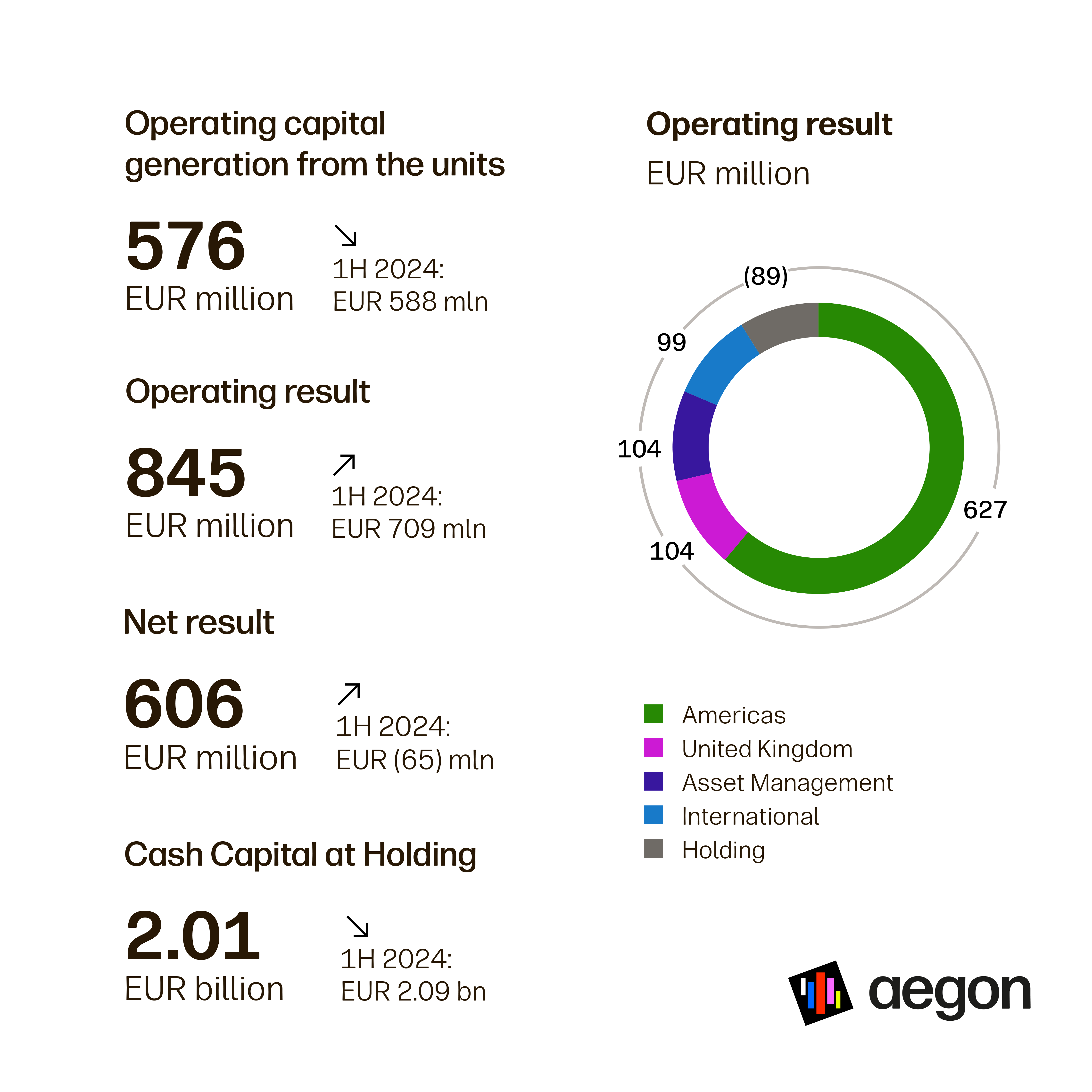 Operating capital generation from the units

576
EUR million

↘
1H 2024:
EUR 588 mln

Operating result

845
EUR million

↗
1H 2024:
EUR 709 mln

Net result

606
EUR million

↗
1H 2024:
EUR (65) mln

Cash Capital at Holding

2.01
EUR billion

↘
1H 2024:
EUR 2.09 bn

Operating result
EUR million

(89)
99
104
104
627

Americas
United Kingdom
Asset Management
International
Holding

aegon